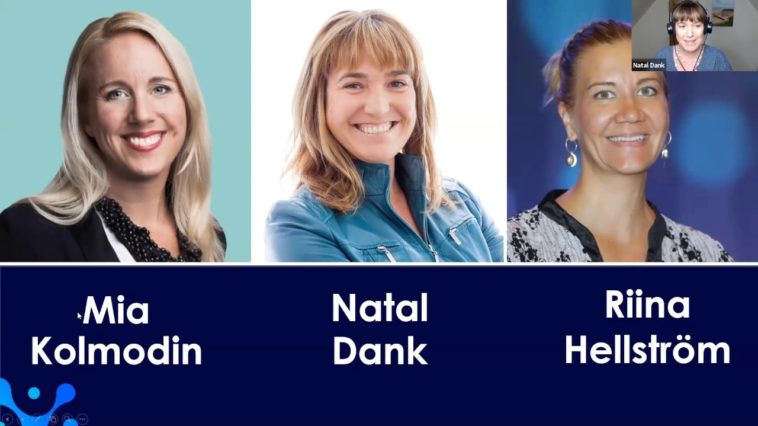 Natal Dank

Mia Kolmodin

Natal Dank

Riina Hellström