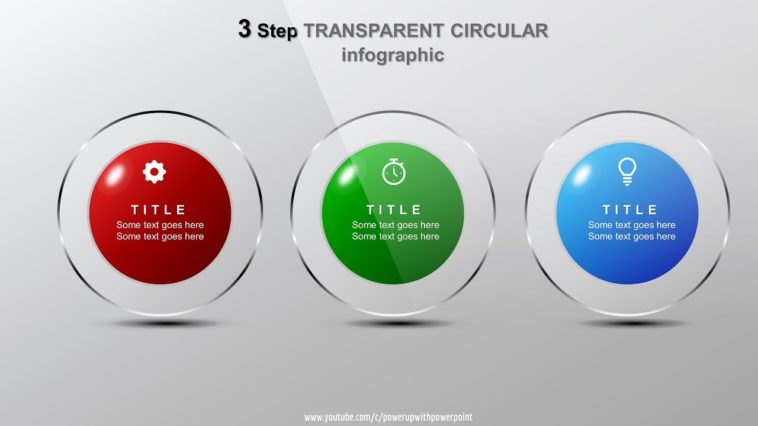 3 Step TRANSPARENT CIRCULAR infographic

TITLE
Some text goes here
Some text goes here

TITLE
Some text goes here
Some text goes here

TITLE
Some text goes here
Some text goes here

www.youtube.com/c/powerupwithpowerpoint