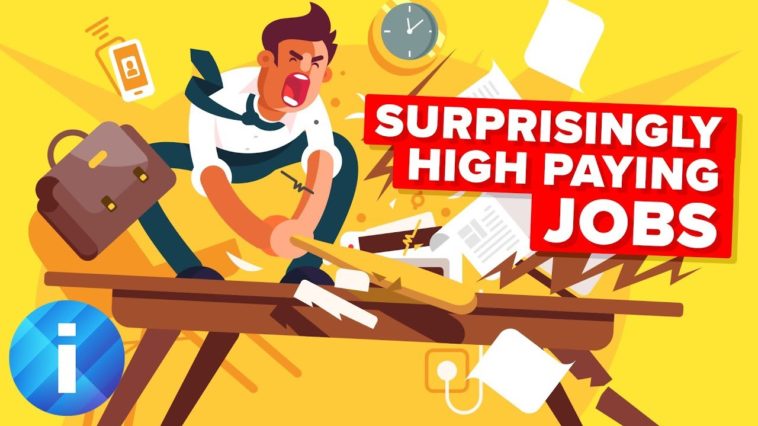 SURPRISINGLY HIGH PAYING JOBS

i