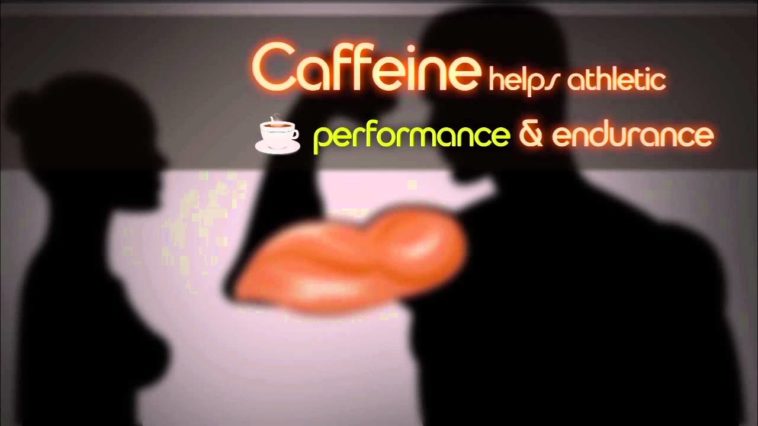 Caffeine helps athletic performance & endurance