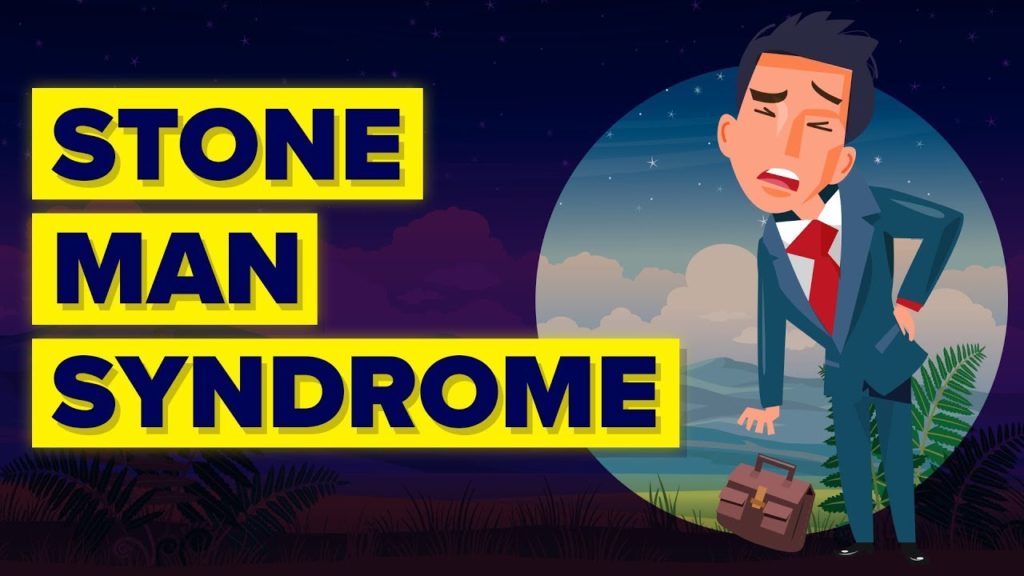 STONE
MAN
SYNDROME