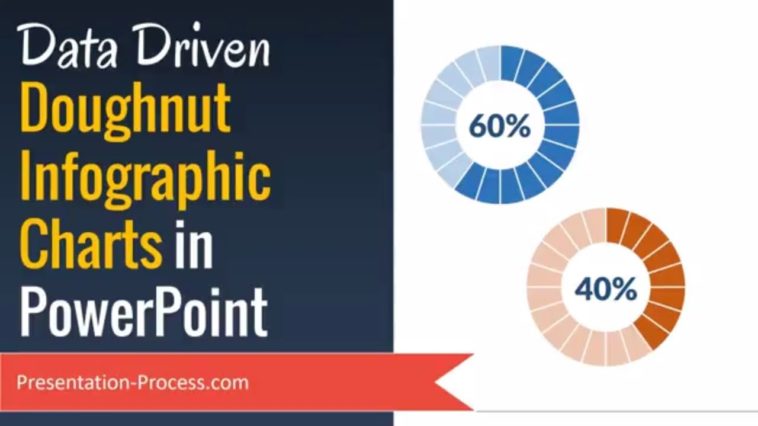 Data Driven
Doughnut Infographic Charts in PowerPoint

Presentation-Process.com

60%

40%