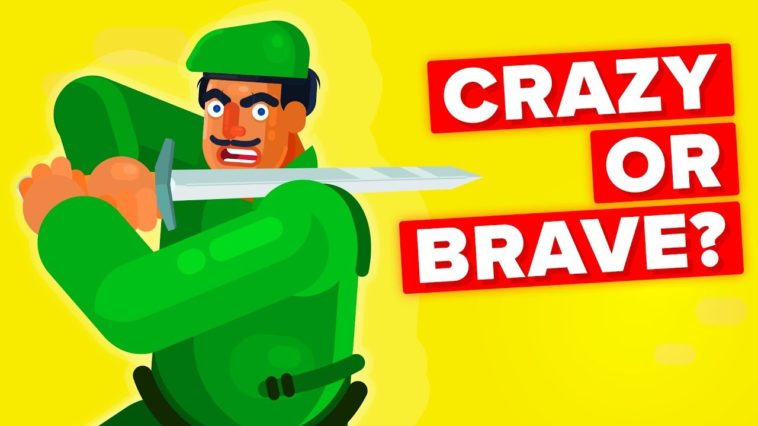 CRAZY
OR
BRAVE?