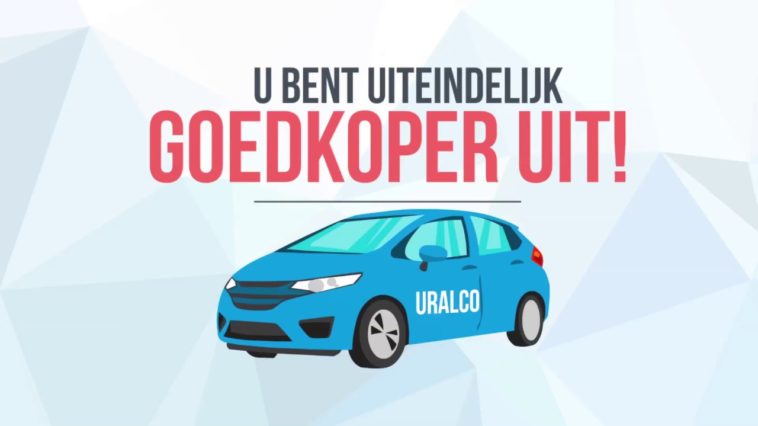 U BENT UITEINDELIJK
GOEDKOPER UIT!

URALCO