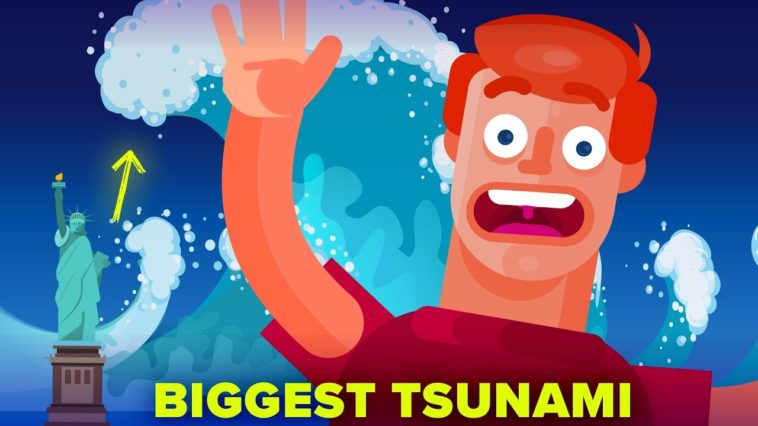 BIGGEST TSUNAMI