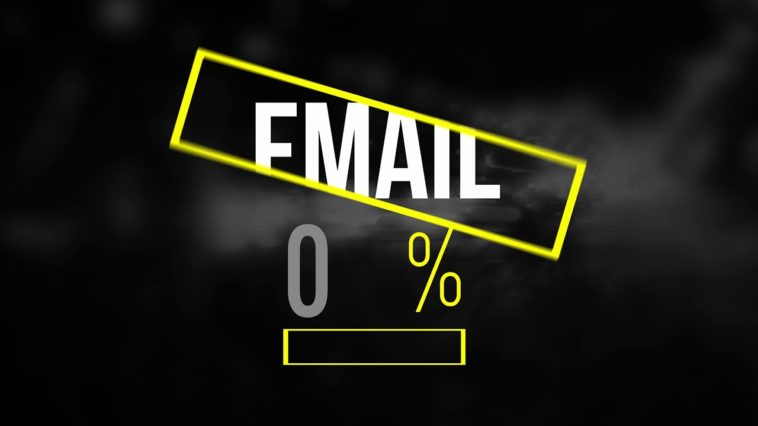 EMAIL
0 %