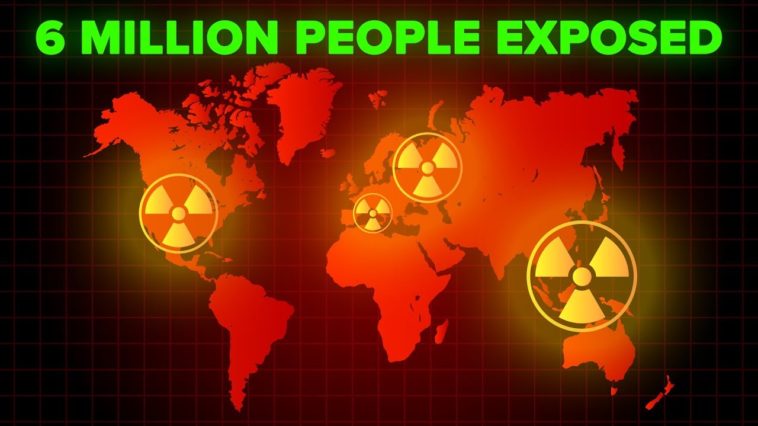 6 MILLION PEOPLE EXPOSED