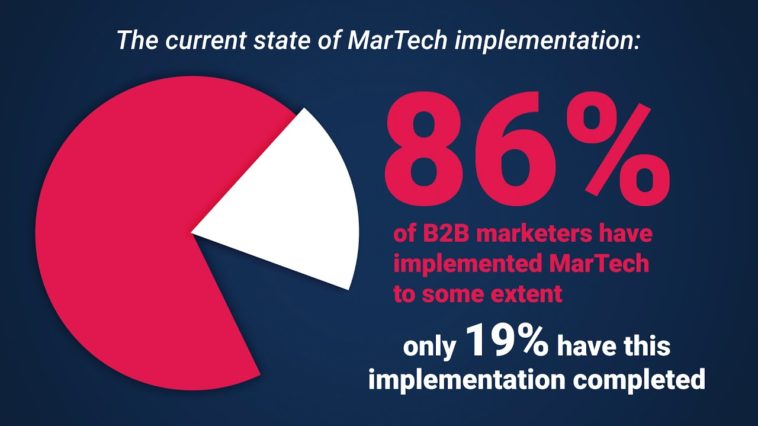 The current state of MarTech implementation:

86%

of B2B marketers have implemented MarTech to some extent

only 19% have this implementation completed