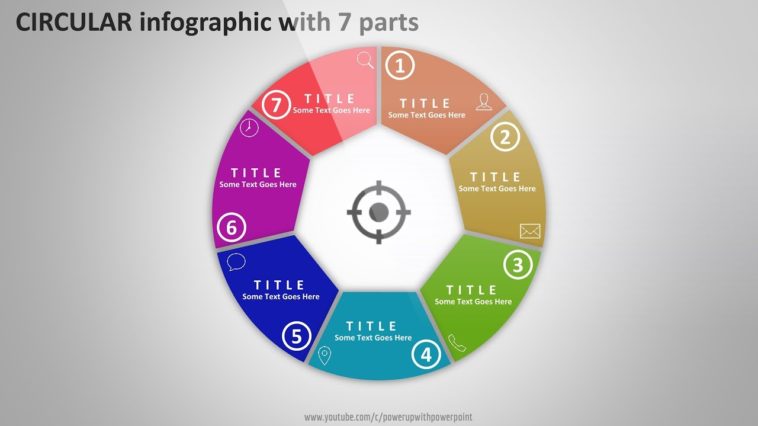 CIRCULAR infographic with 7 parts

1
TITLE
Some Text Goes Here

2
TITLE
Some Text Goes Here

3
TITLE
Some Text Goes Here

4
TITLE
Some Text Goes Here

5
TITLE
Some Text Goes Here

6
TITLE
Some Text Goes Here

7
TITLE
Some Text Goes Here

www.youtube.com/c/powerupwithpowerpoint