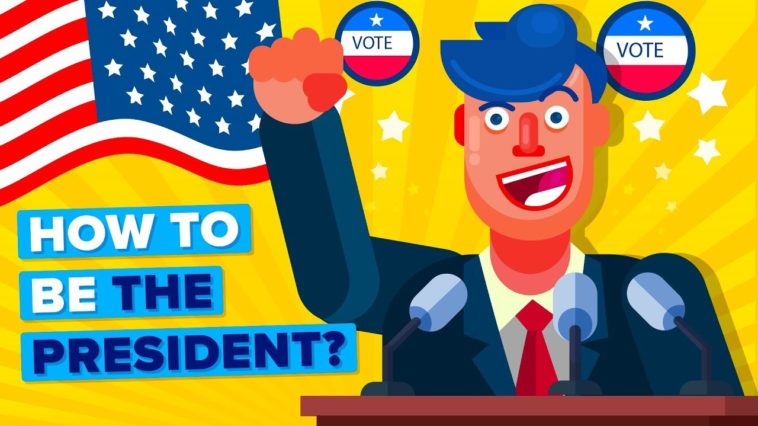 VOTE

VOTE

HOW TO
BE THE
PRESIDENT?