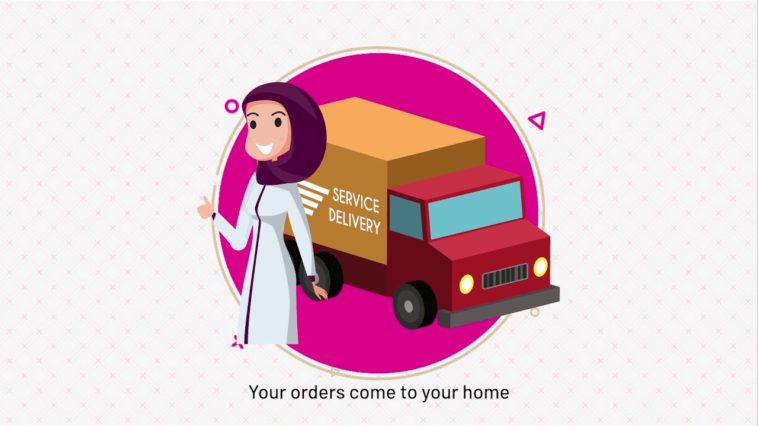 SERVICE DELIVERY

Your orders come to your home