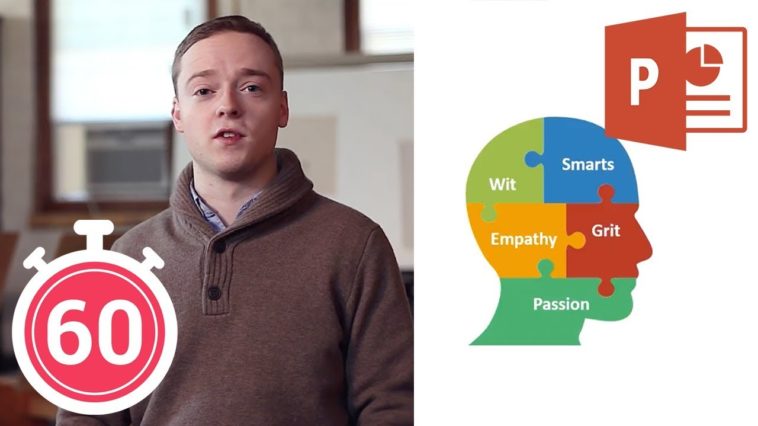 60

P

Wit
Smarts
Empathy
Grit
Passion