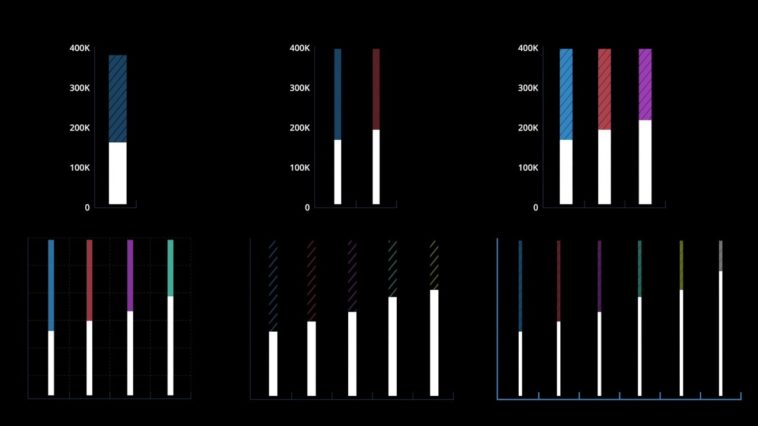 400K
300K
200K
100K
0

400K
300K
200K
100K
0

400K
300K
200K
100K
0