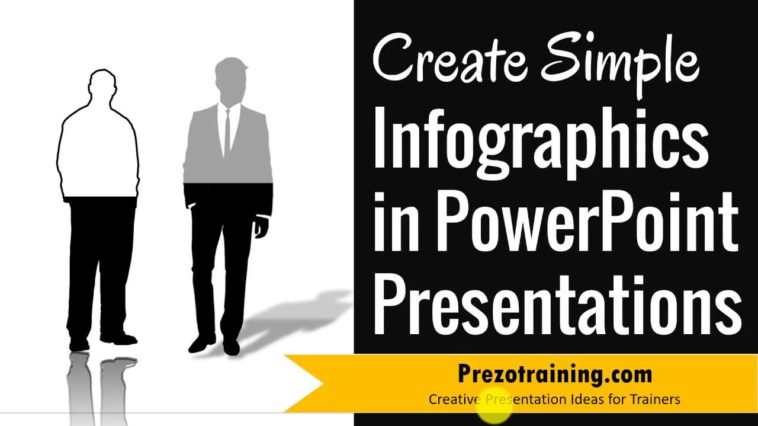 Create Simple
Infographics
in PowerPoint
Presentations

Prezotraining.com
Creative Presentation Ideas for Trainers