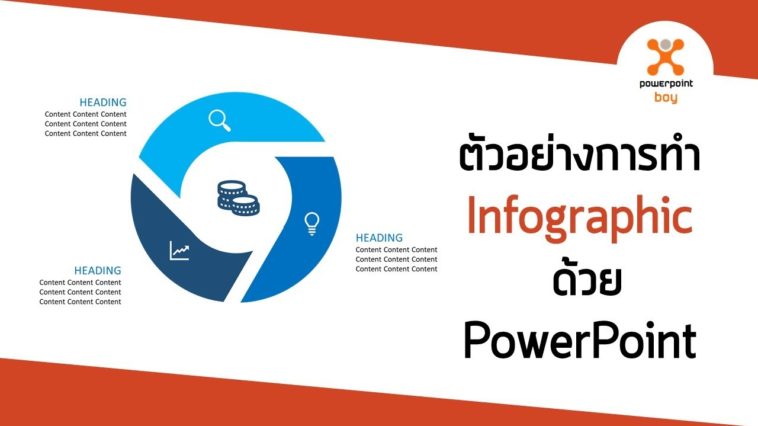 powerpoint boy

HEADING
Content Content Content
Content Content Content
Content Content Content

HEADING
Content Content Content
Content Content Content
Content Content Content

HEADING
Content Content Content
Content Content Content
Content Content Content

ตัวอย่างการทำ
Infographic
ด้วย
PowerPoint