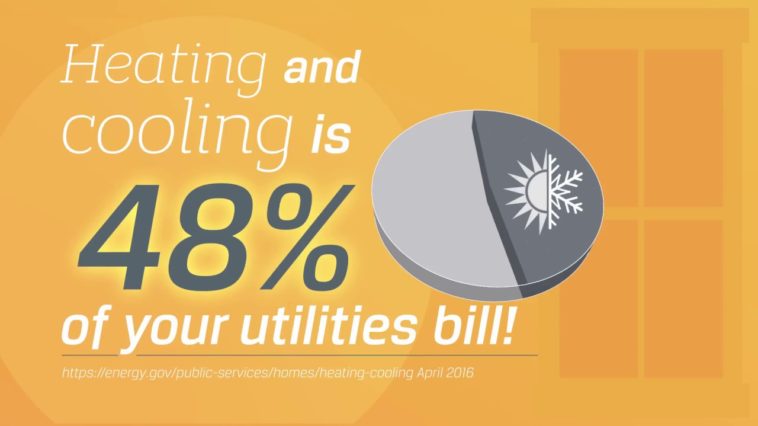 Heating and cooling is 48% of your utilities bill!

https://energy.gov/public-services/homes/heating-cooling April 2016