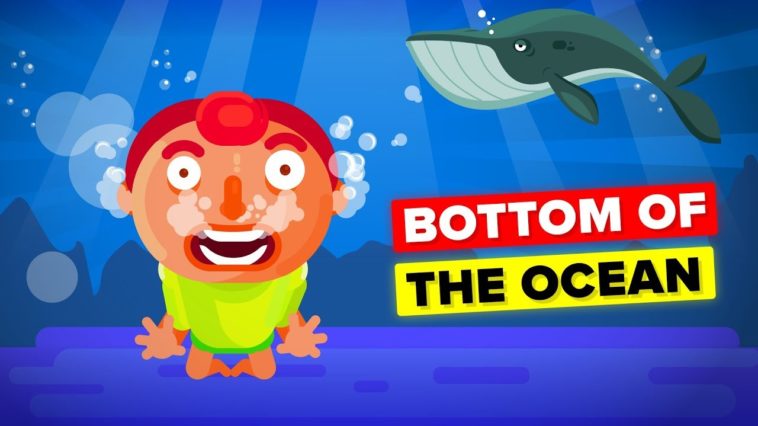 BOTTOM OF
THE OCEAN