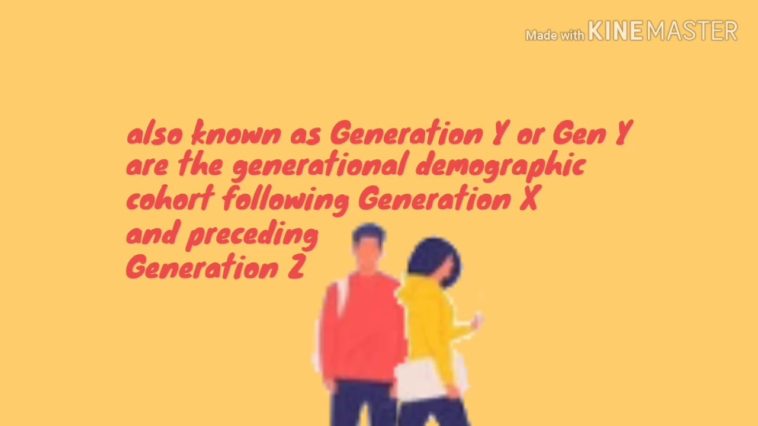 Made with KINEMASTER

also known as Generation Y or Gen Y are the generational demographic cohort following Generation X and preceding Generation Z