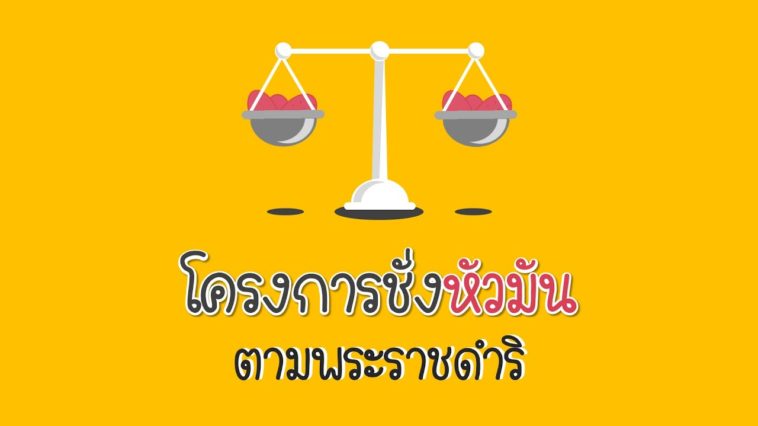 โครงการชั่งหัวมัน
ตามพระราชดำริ