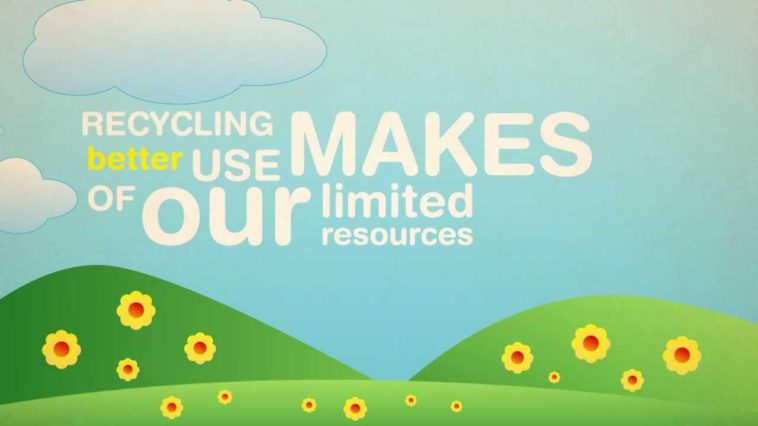 RECYCLING MAKES better USE OF our limited resources