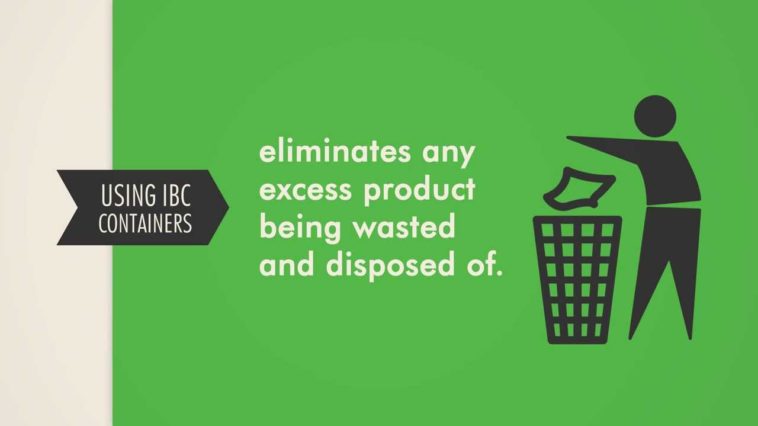 USING IBC CONTAINERS

eliminates any excess product being wasted and disposed of.