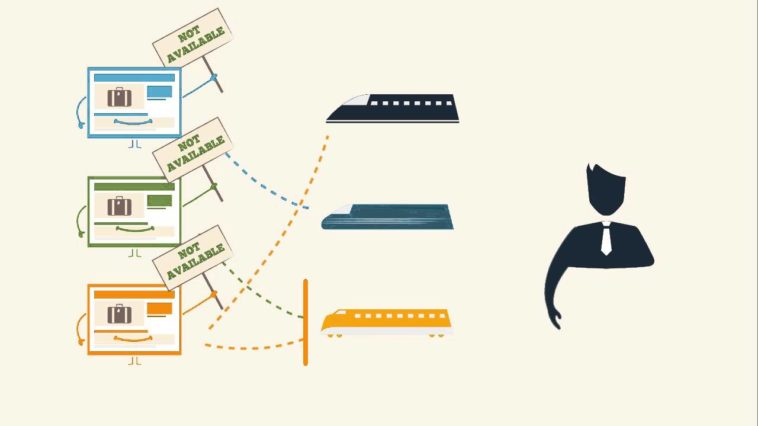 NOT AVAILABLE

NOT AVAILABLE

NOT AVAILABLE