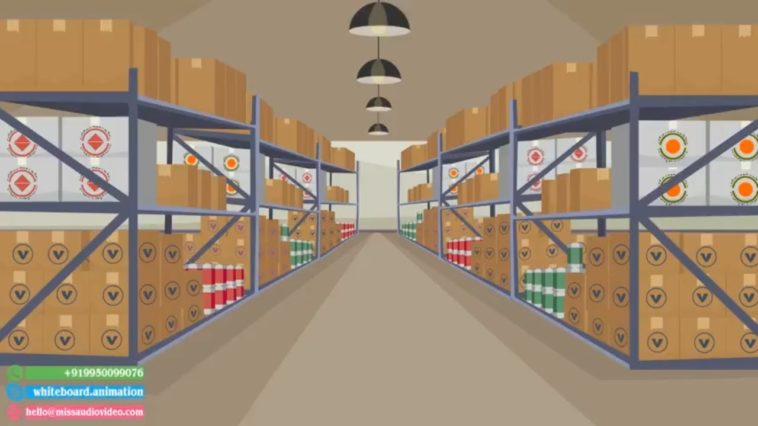 +919950099076
whiteboard.animation
hello@missaudiovideo.com