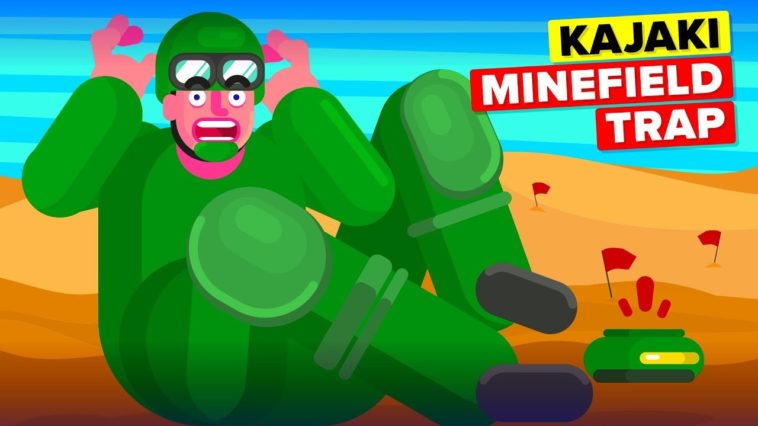 KAJAKI
MINEFIELD
TRAP