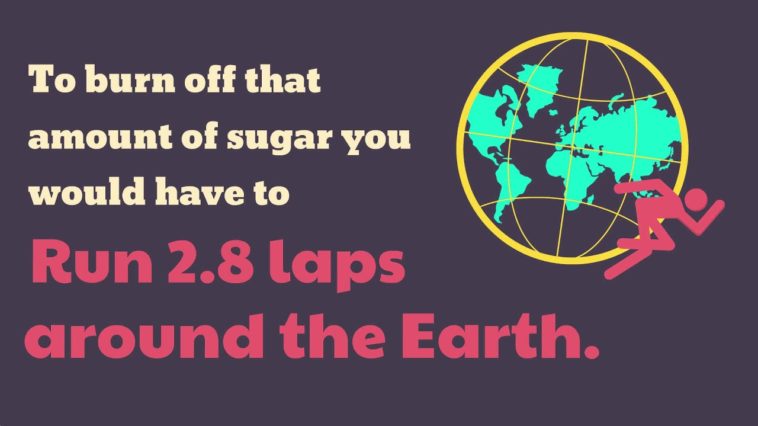 To burn off that amount of sugar you would have to

Run 2.8 laps around the Earth.