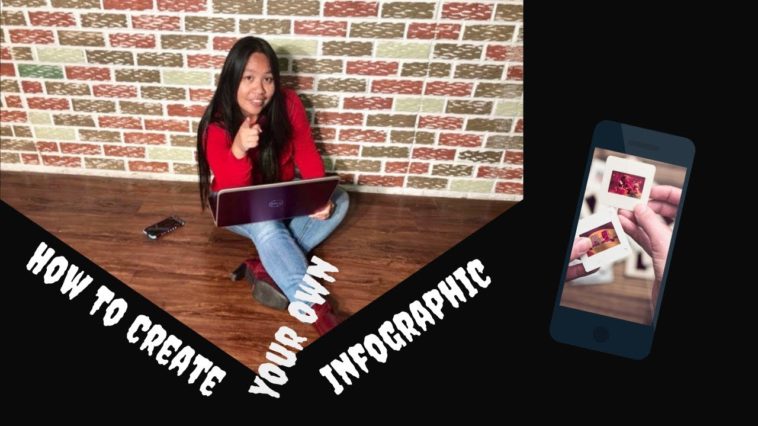 HOW TO CREATE YOUR OWN INFOGRAPHIC