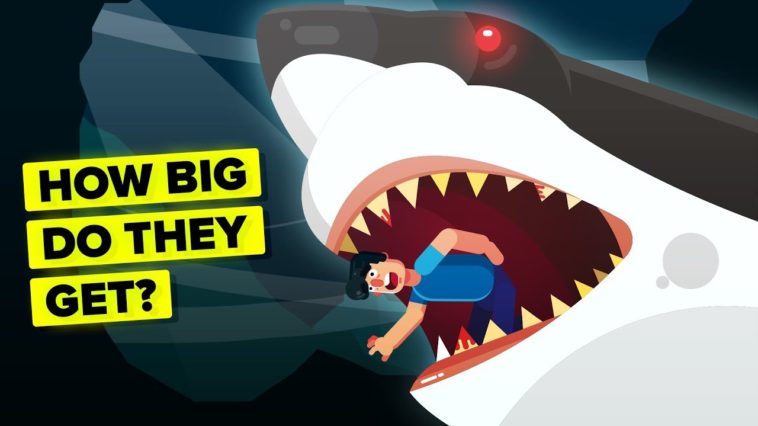 HOW BIG
DO THEY
GET?