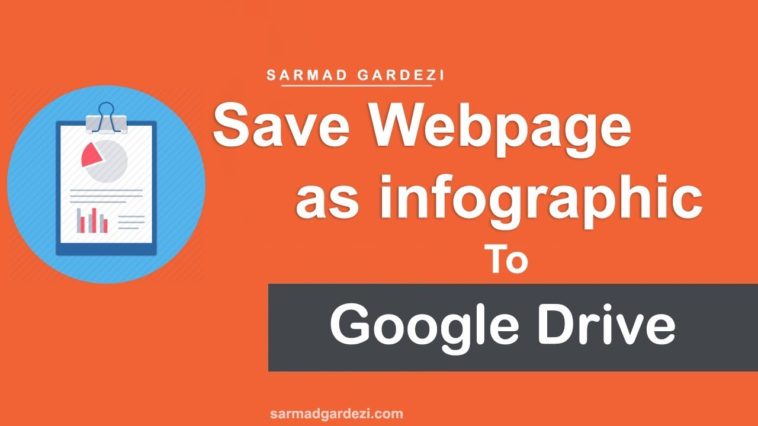 SARMAD GARDEZI

Save Webpage as infographic

To

Google Drive

sarmadgardezi.com