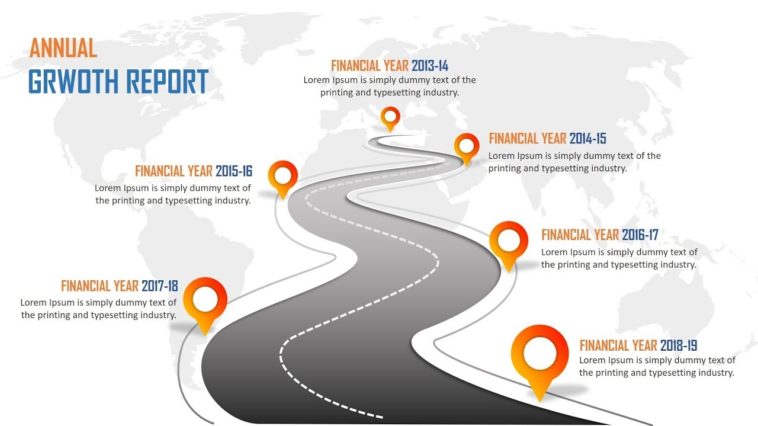 ANNUAL
GRWOTH REPORT

FINANCIAL YEAR 2013-14
Lorem Ipsum is simply dummy text of the printing and typesetting industry.

FINANCIAL YEAR 2014-15
Lorem Ipsum is simply dummy text of the printing and typesetting industry.

FINANCIAL YEAR 2015-16
Lorem Ipsum is simply dummy text of the printing and typesetting industry.

FINANCIAL YEAR 2016-17
Lorem Ipsum is simply dummy text of the printing and typesetting industry.

FINANCIAL YEAR 2017-18
Lorem Ipsum is simply dummy text of the printing and typesetting industry.

FINANCIAL YEAR 2018-19
Lorem Ipsum is simply dummy text of the printing and typesetting industry.