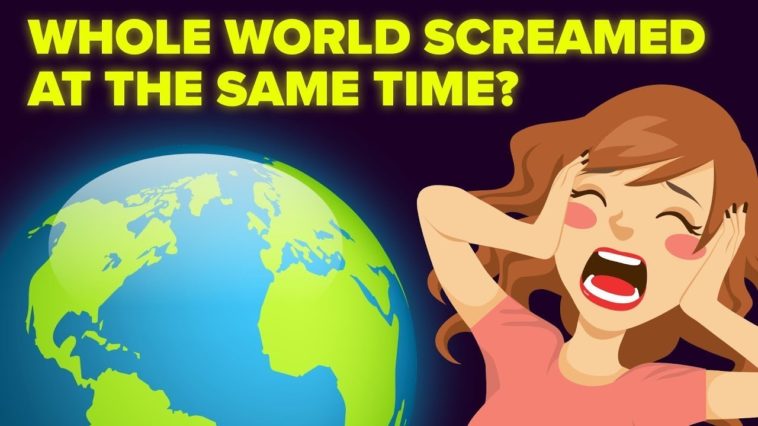 WHOLE WORLD SCREAMED AT THE SAME TIME?