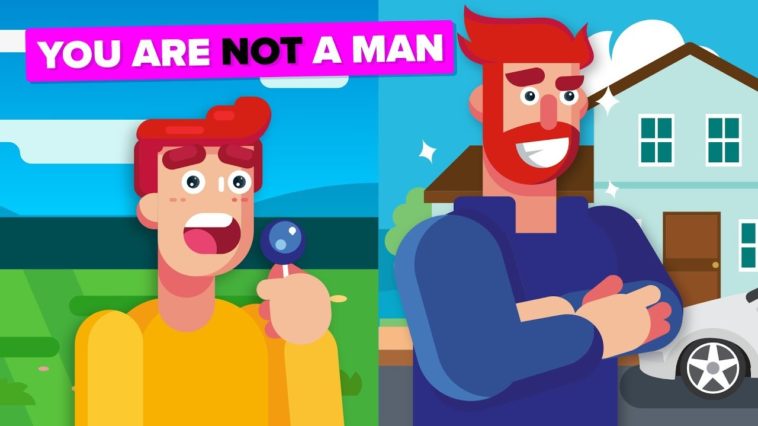 YOU ARE NOT A MAN