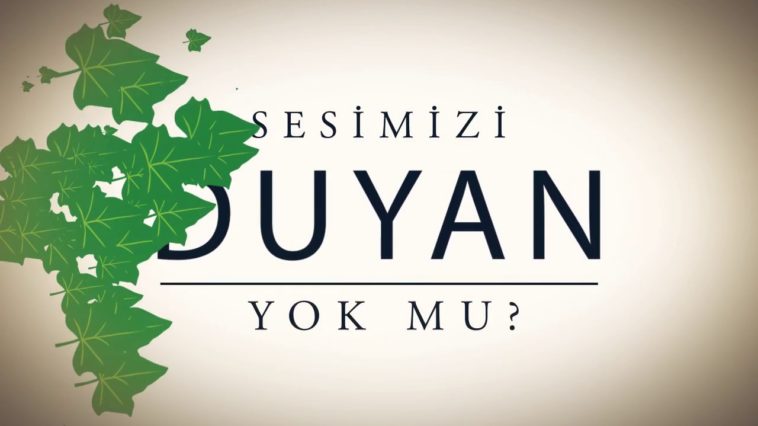 SESİMİZİ
DUYAN
YOK MU?