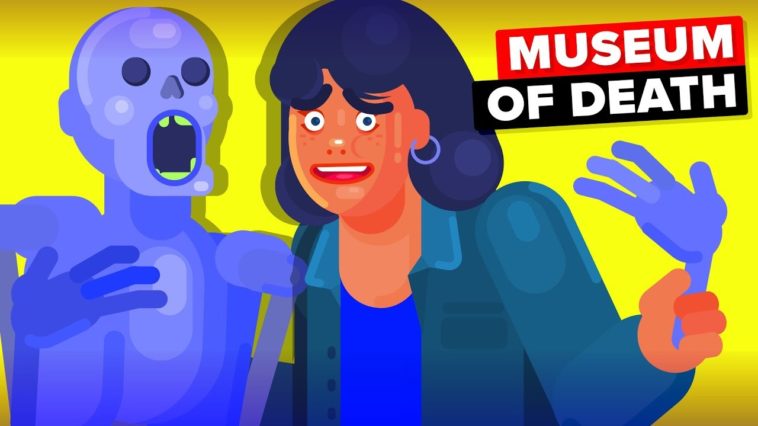 MUSEUM
OF DEATH