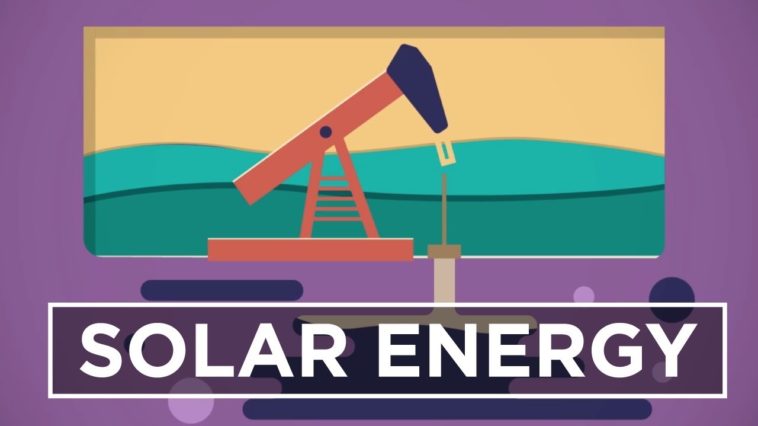 SOLAR ENERGY