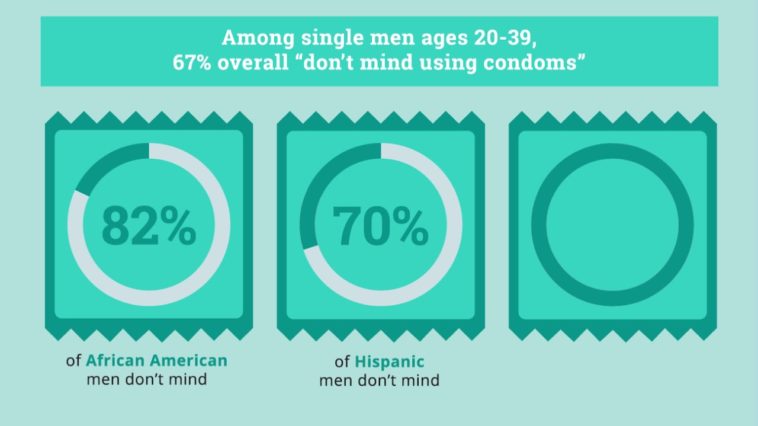 Among single men ages 20-39,
67% overall “don’t mind using condoms”

82%

of African American men don’t mind

70%

of Hispanic men don’t mind