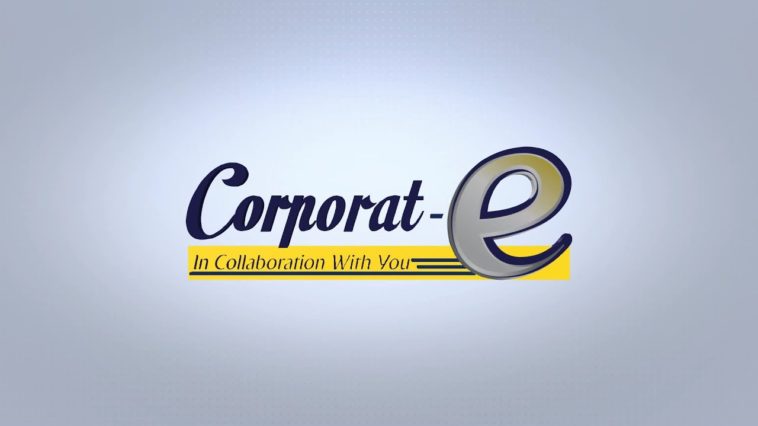 Corporat-e

In Collaboration With You