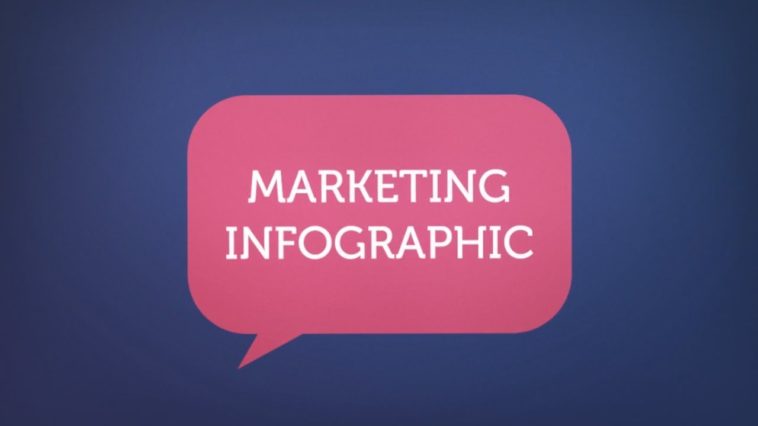 MARKETING
INFOGRAPHIC