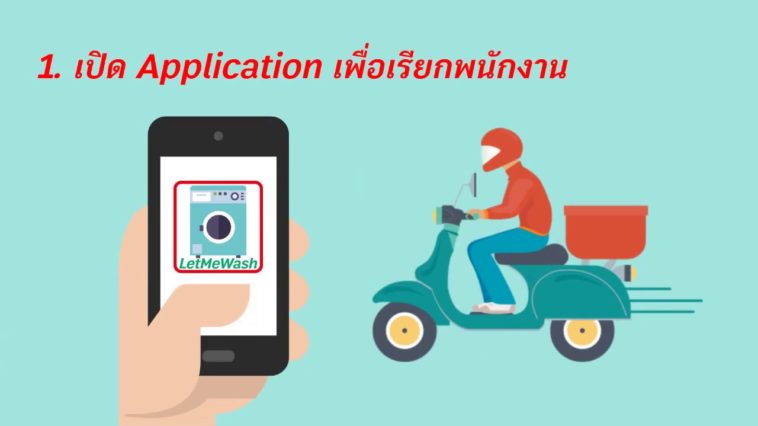 1. เปิด Application เพื่อเรียกพนักงาน

LetMeWash