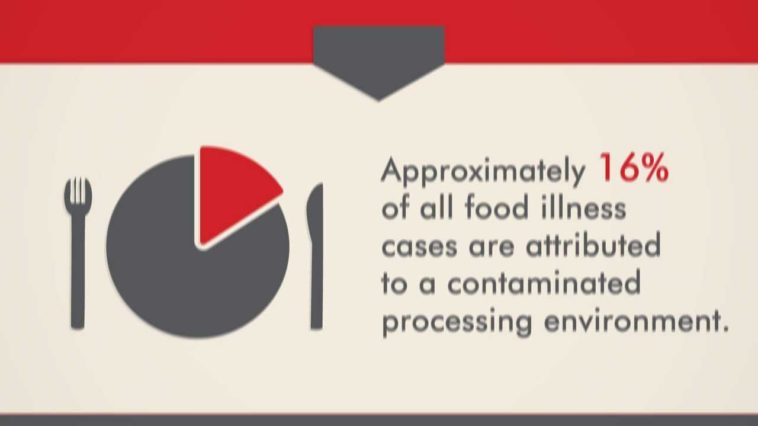 Approximately 16% of all food illness cases are attributed to a contaminated processing environment.