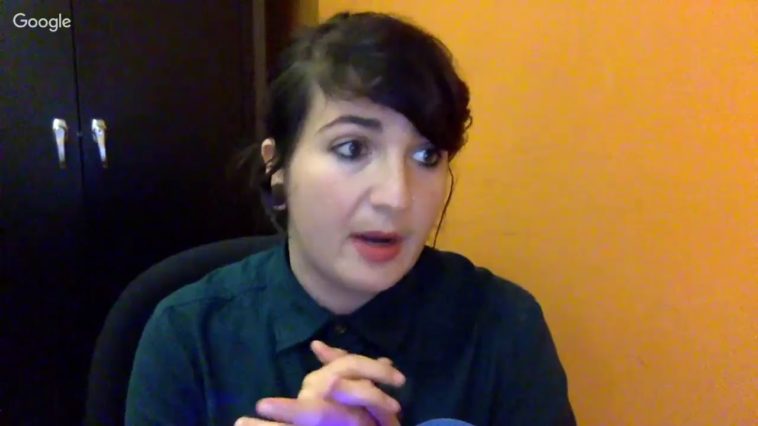 Google