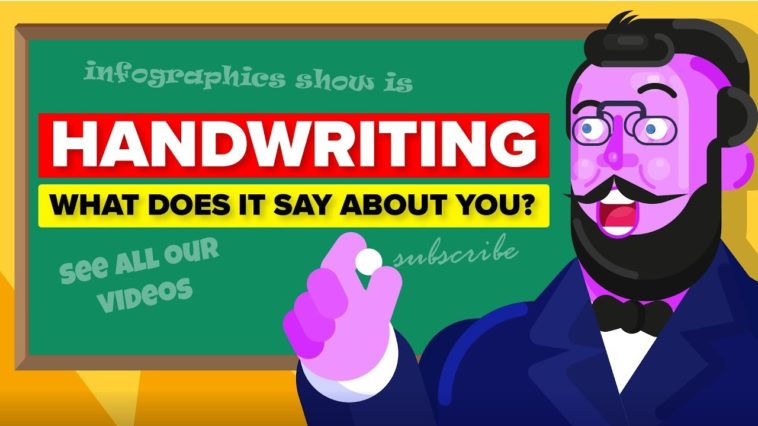 infographics show is

HANDWRITING

WHAT DOES IT SAY ABOUT YOU?

see ALL OUR VIDEOS

subscribe