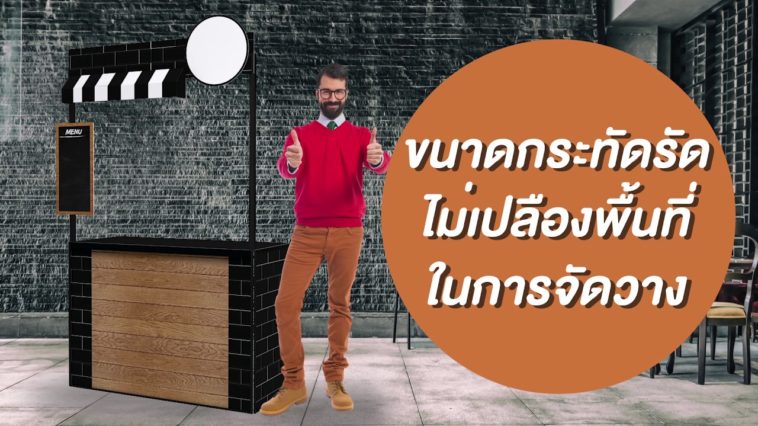 MENU

ขนาดกระทัดรัด
ไม่เปลืองพื้นที่
ในการจัดวาง