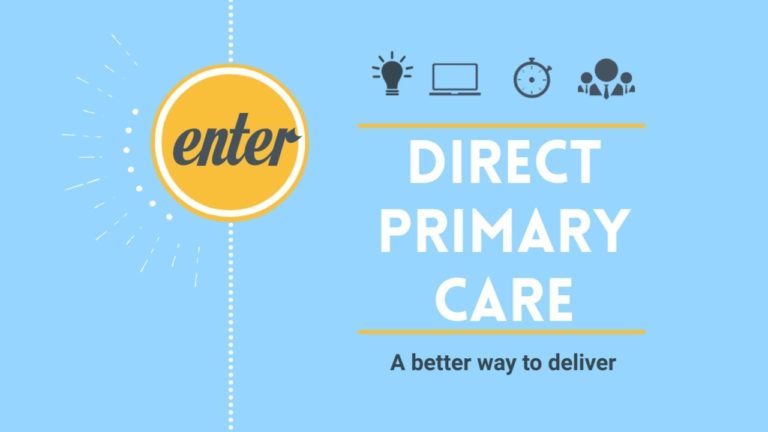 enter

DIRECT PRIMARY CARE

A better way to deliver