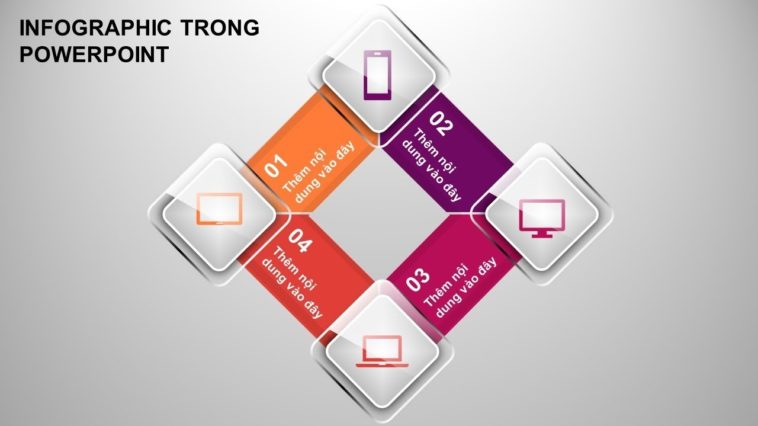 INFOGRAPHIC TRONG POWERPOINT

01
Thêm nội dung vào đây

02
Thêm nội dung vào đây

03
Thêm nội dung vào đây

04
Thêm nội dung vào đây