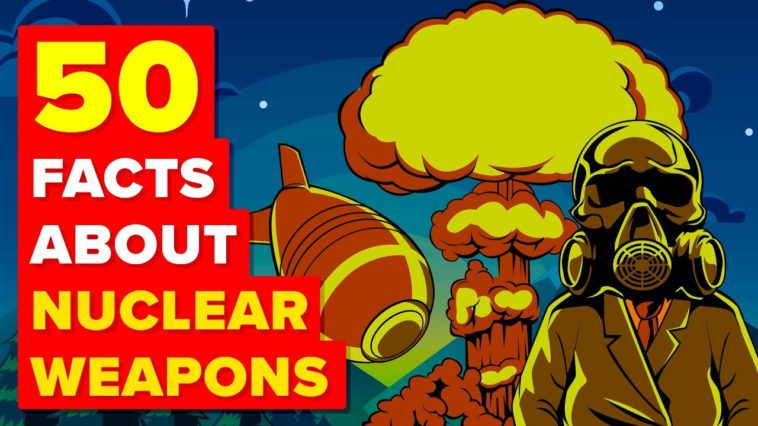 50
FACTS
ABOUT
NUCLEAR
WEAPONS