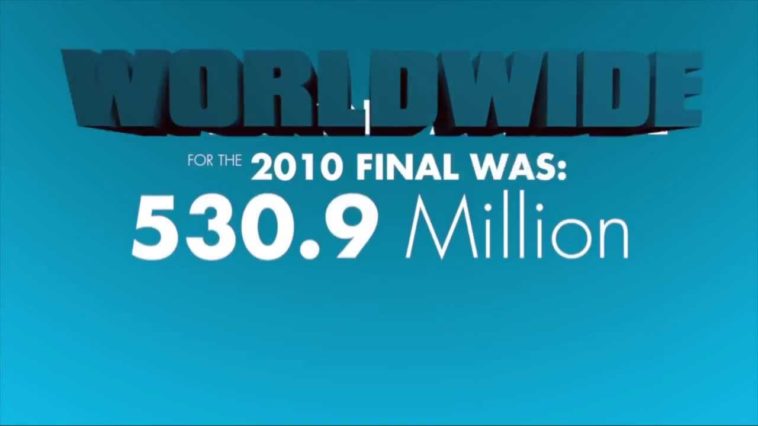 WORLDWIDE

FOR THE 2010 FINAL WAS:
530.9 Million